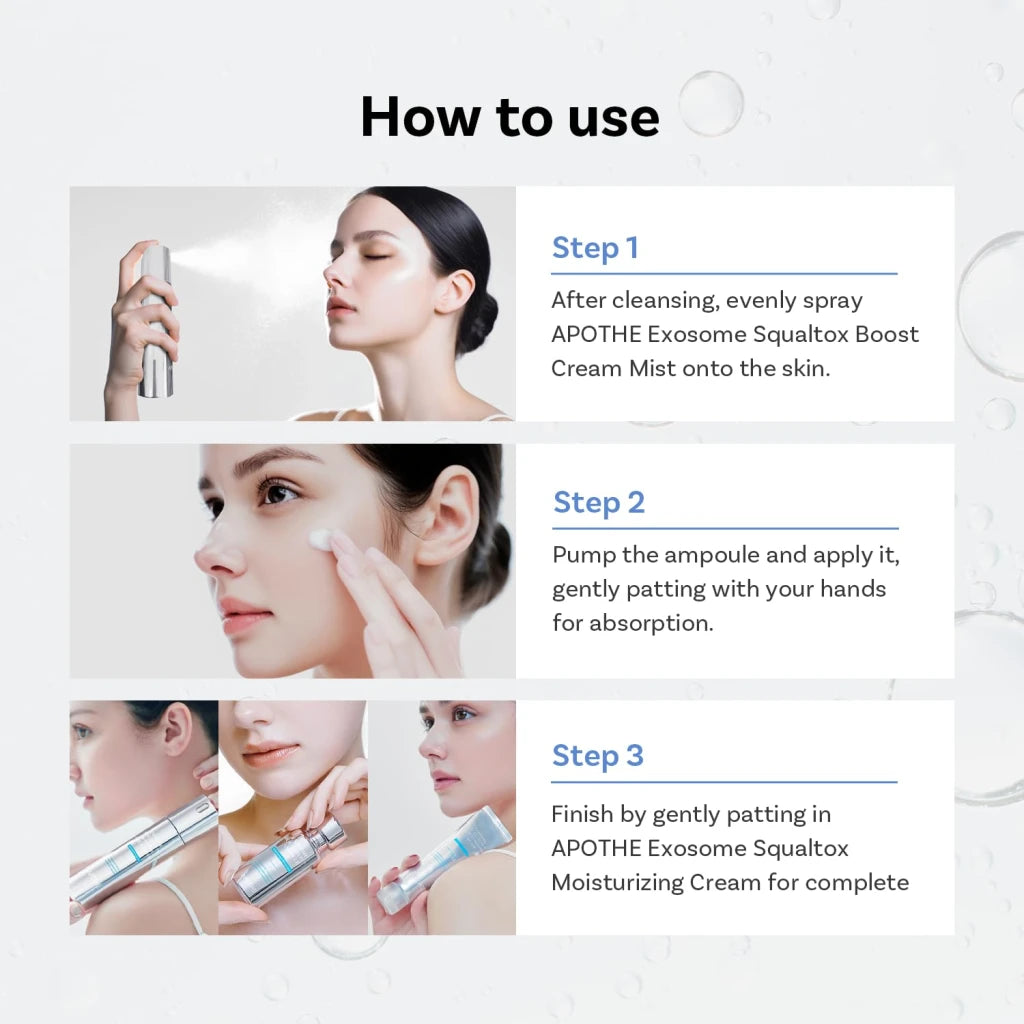 How to use

Step 1

After cleansing, evenly spray APOTHE Exosome Squaltox Boost Cream Mist onto the skin.

Step 2

Pump the ampoule and apply it, gently patting with your hands for absorption.

Step 3

Finish by gently patting in APOTHE Exosome Squaltox Moisturizing Cream for complete