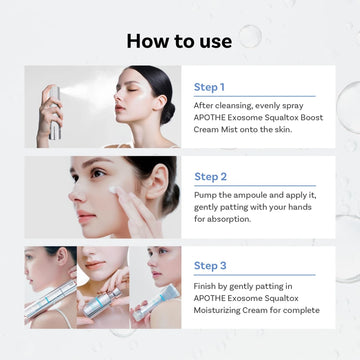 How to use

Step 1

After cleansing, evenly spray APOTHE Exosome Squaltox Boost Cream Mist onto the skin.

Step 2

Pump the ampoule and apply it, gently patting with your hands for absorption.

Step 3

Finish by gently patting in APOTHE Exosome Squaltox Moisturizing Cream for complete